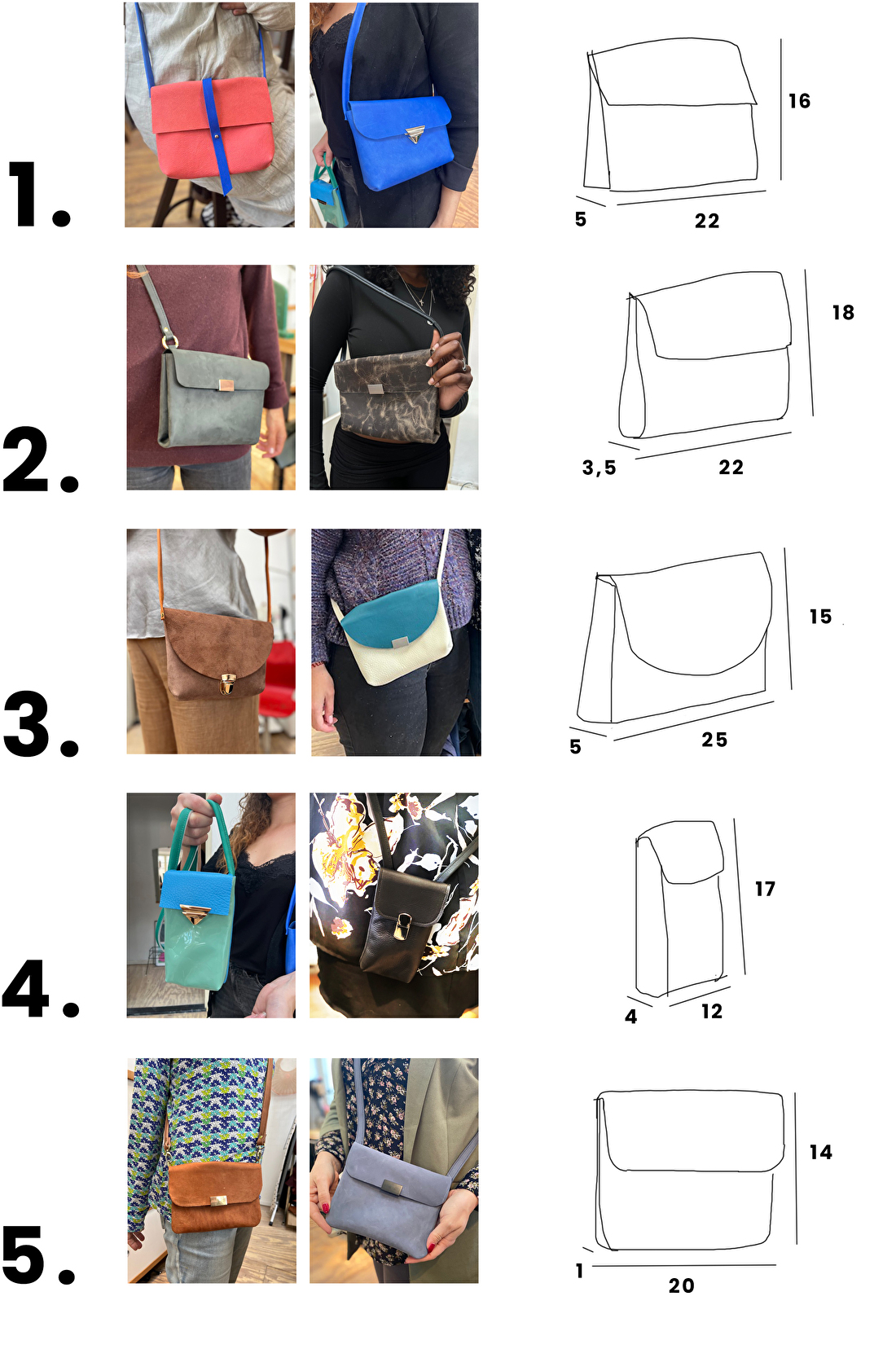 1.

16

5

22

2.

18

3,5

22

3.

15

5

25

4.

17

4

12

5.

14

1

20